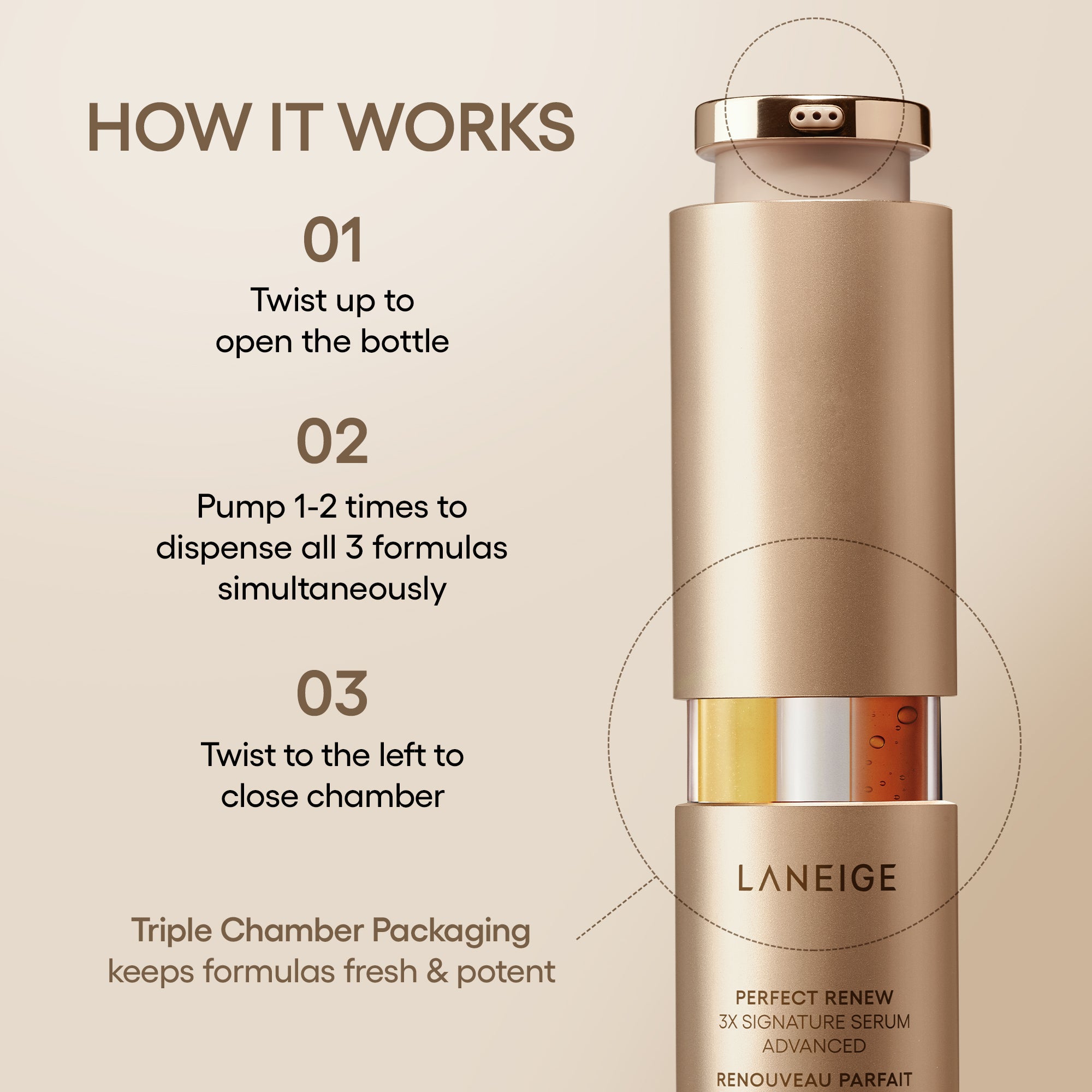 HOW IT WORKS

01

Twist up to open the bottle

02

Pump 1-2 times to dispense all 3 formulas simultaneously

03

Twist to the left to close chamber

Triple Chamber Packaging keeps formulas fresh & potent

LANEIGE

PERFECT RENEW
3X SIGNATURE SERUM
ADVANCED

RENOUVEAU PARFAIT